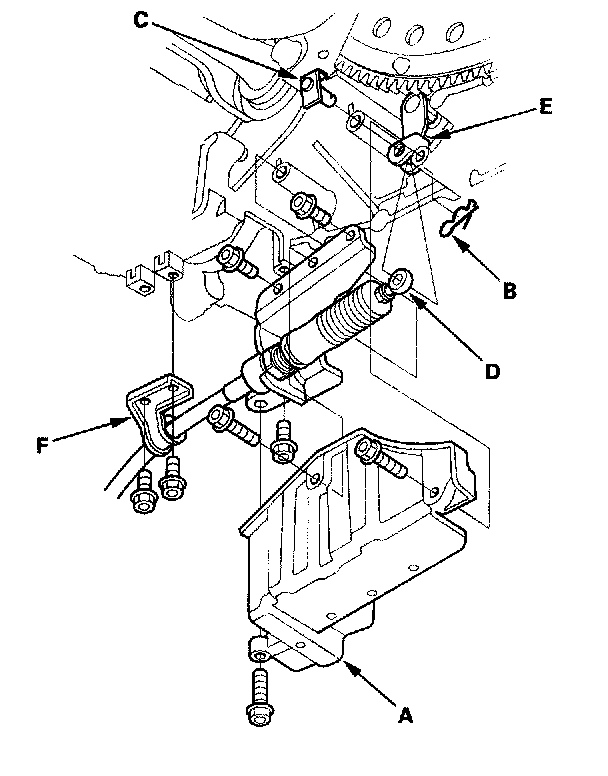 C
E
B
D
F
A