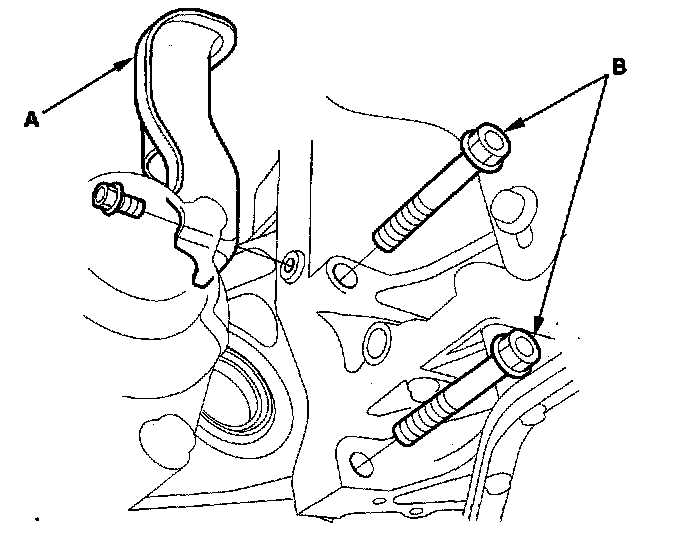 A

B