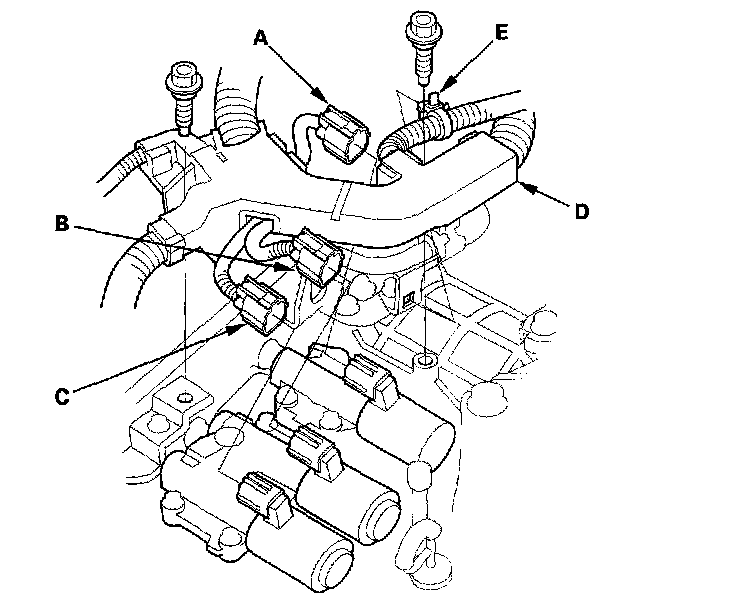 A
E
D
B
C