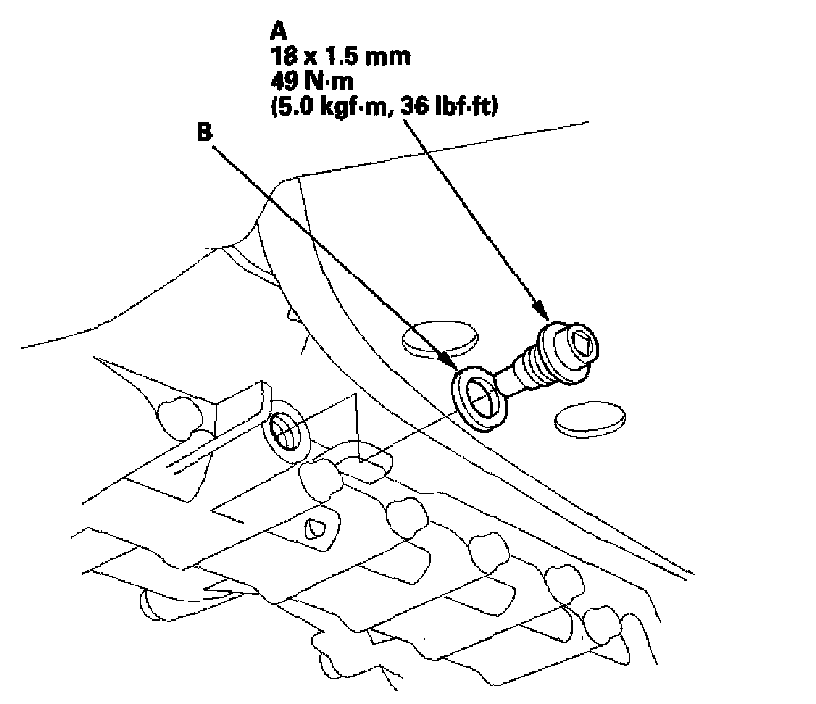 A
18 x 1.5 mm
49 N·m
(5.0 kgf·m, 36 lbf·ft)

B