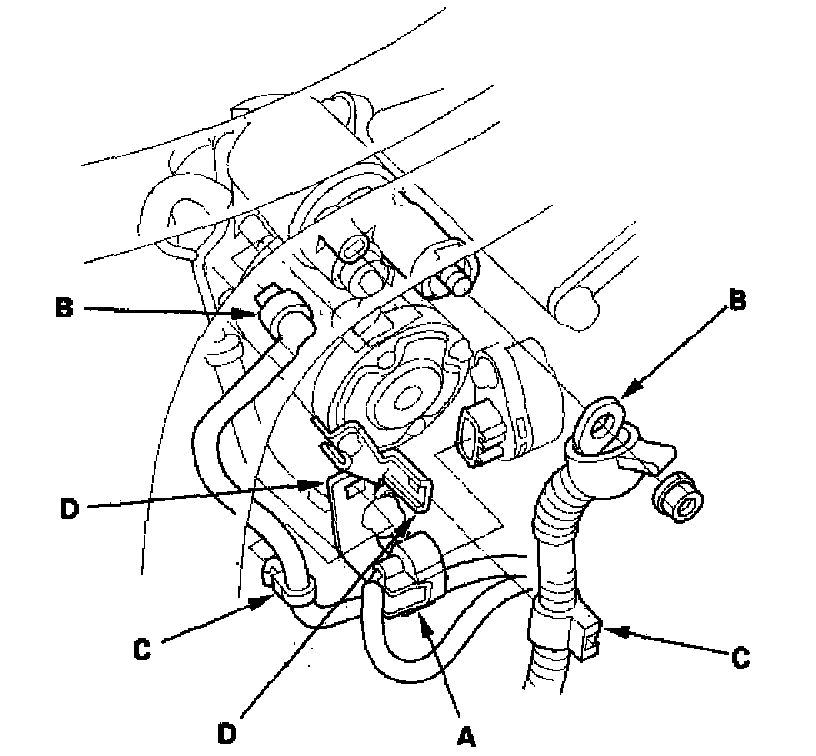 B
B
D
C
C
D
A