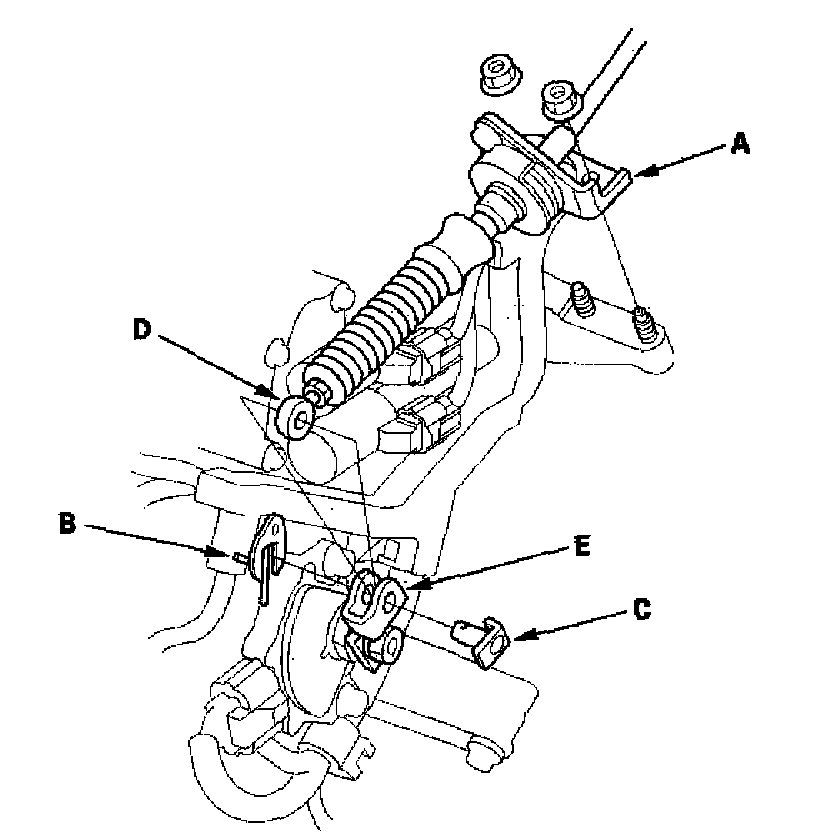 A

D

B

E

C