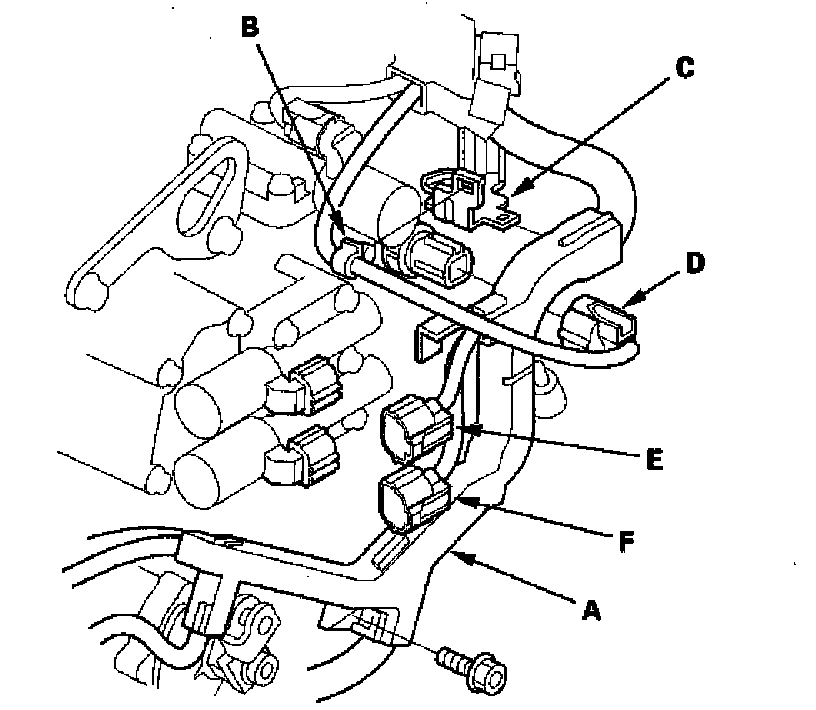 B
C
D
E
F
A