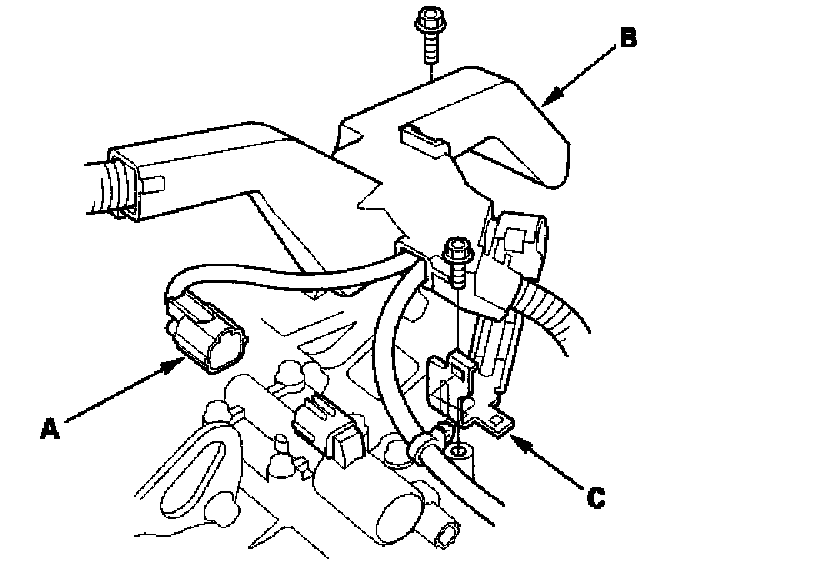 B
A
C