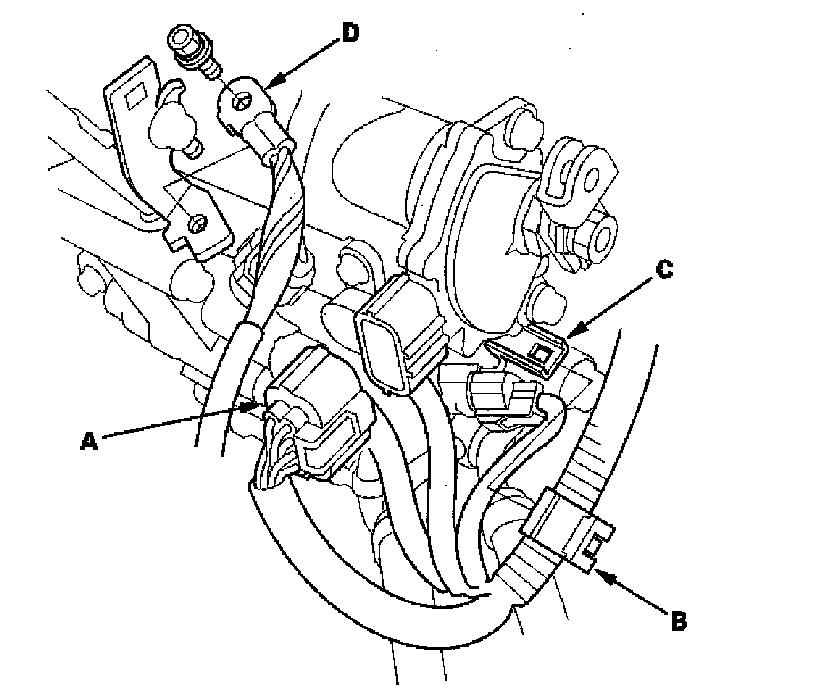 D

C

A

B