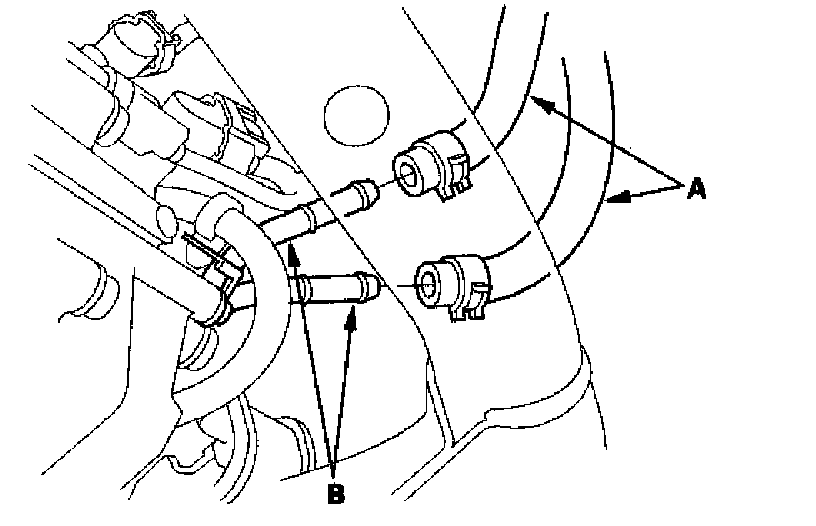 A

B