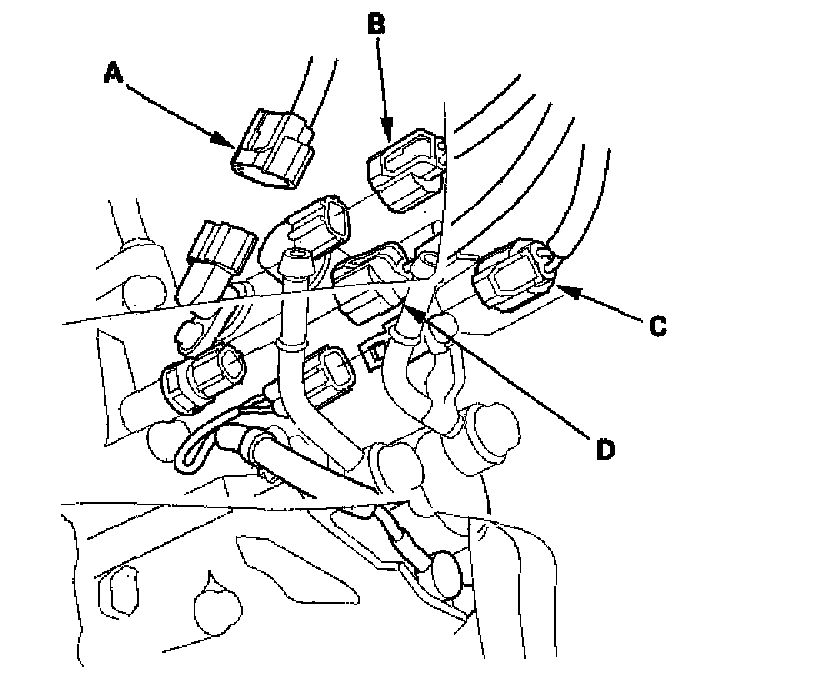 A
B
C
D