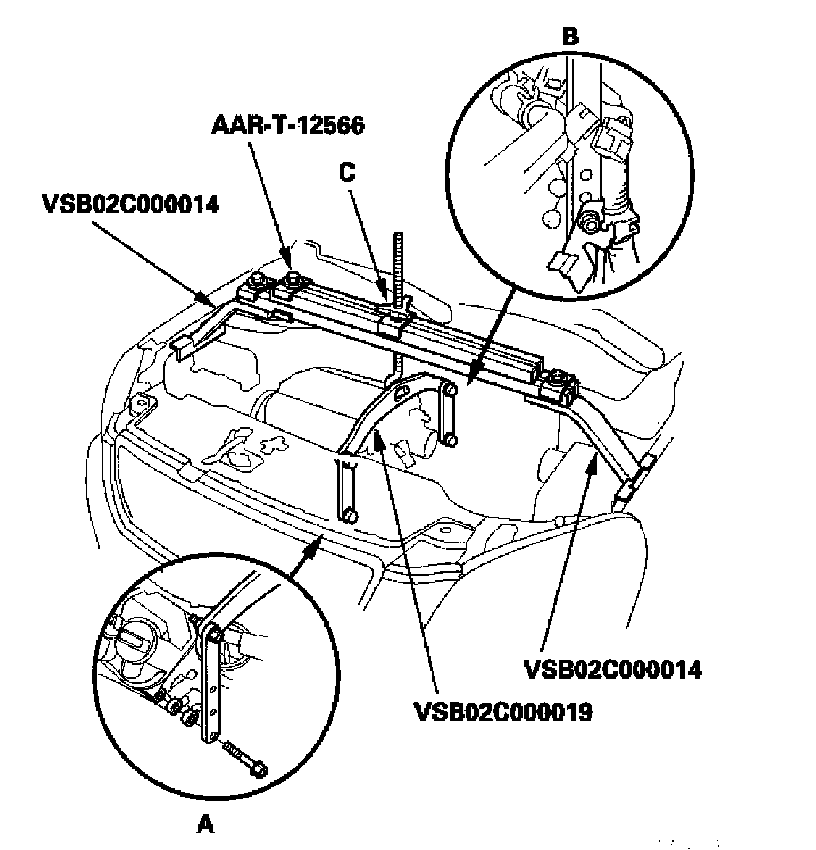 B

AAR-T-12566

C

VSB02C000014

VSB02C000014

VSB02C000019

A