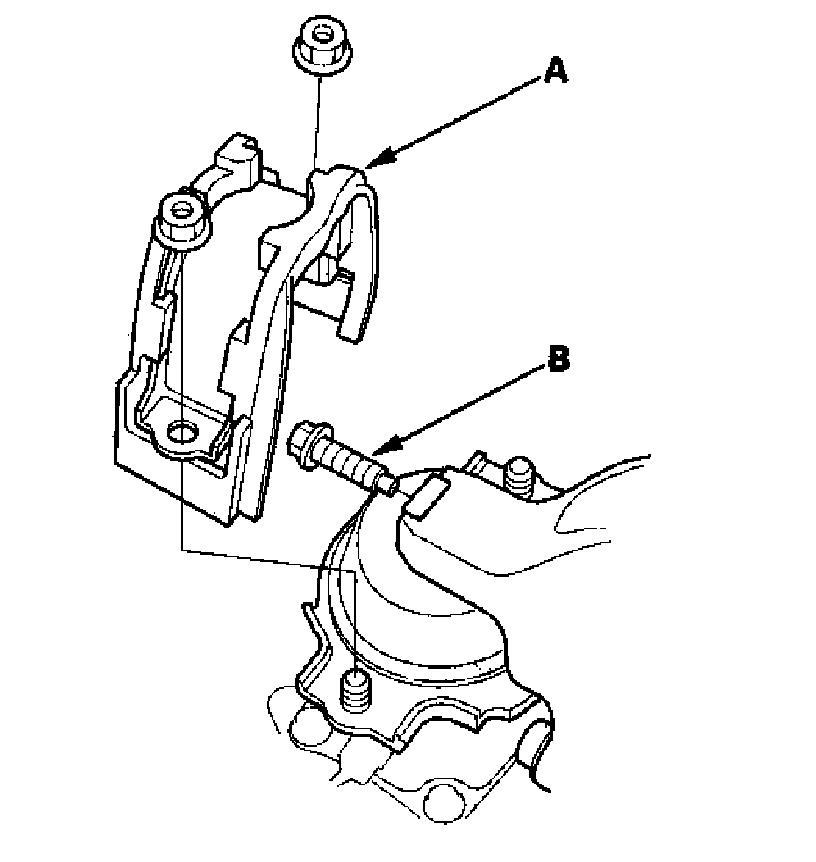 A

B