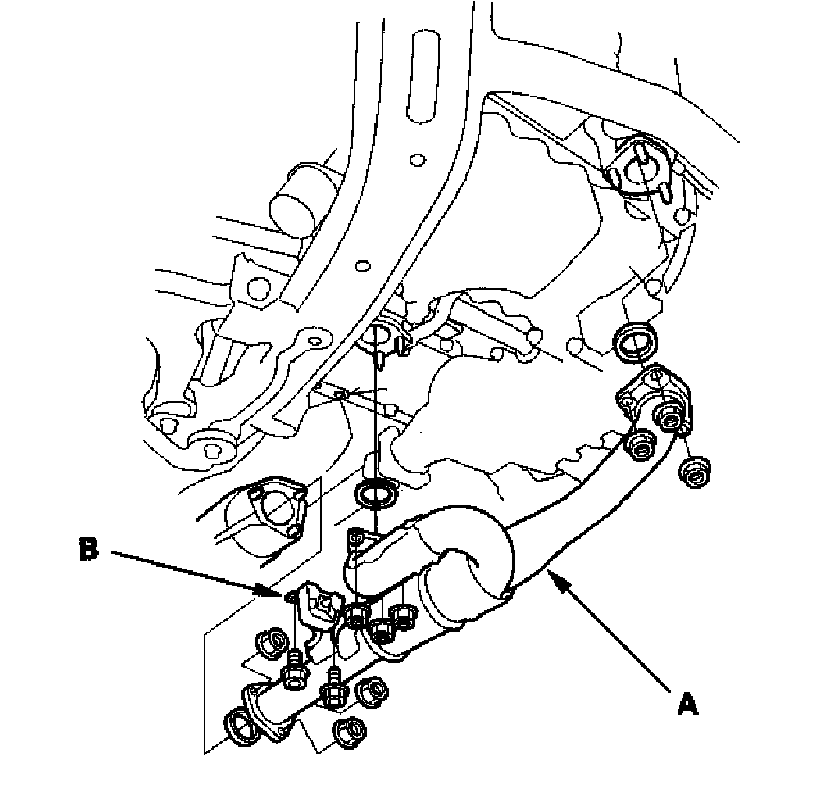 B

A