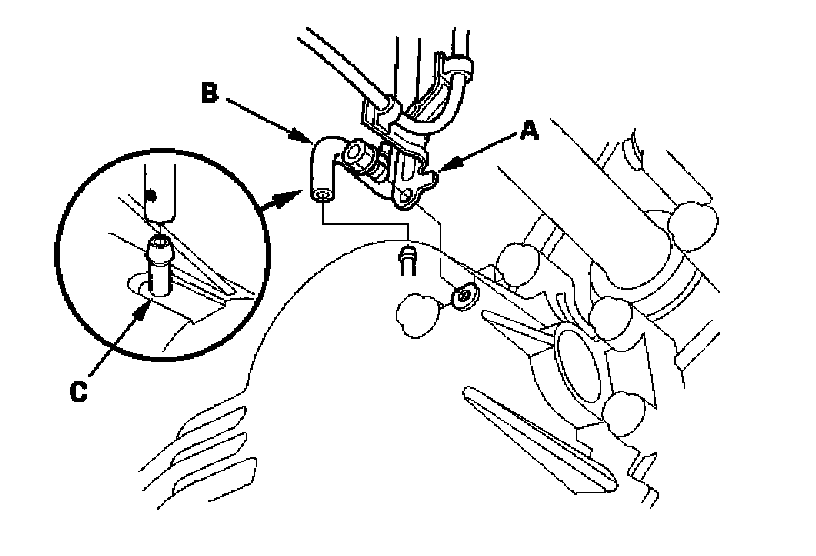 B

A

C