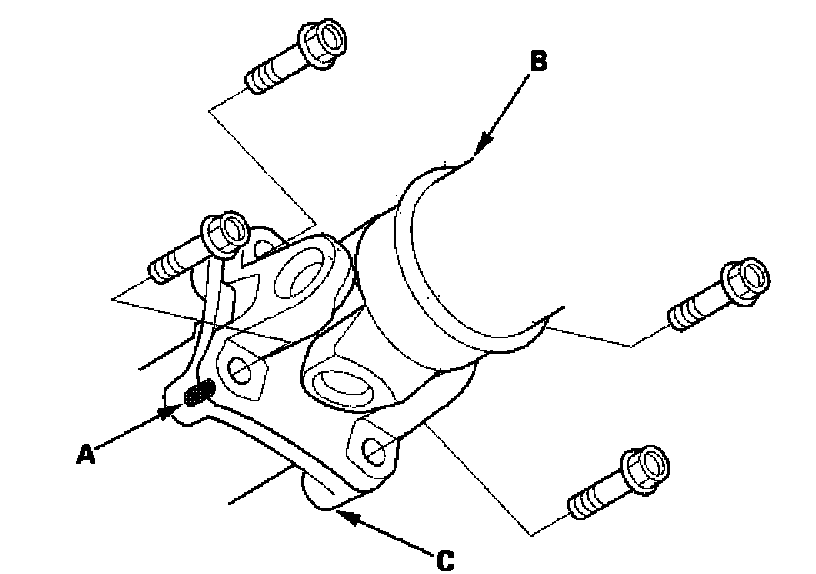 B

A

C