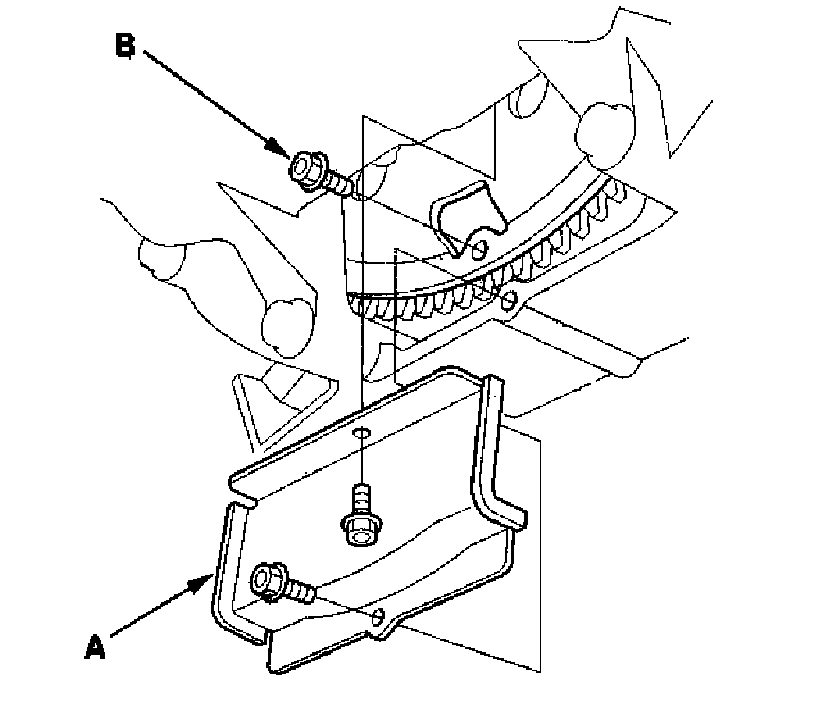 B

A