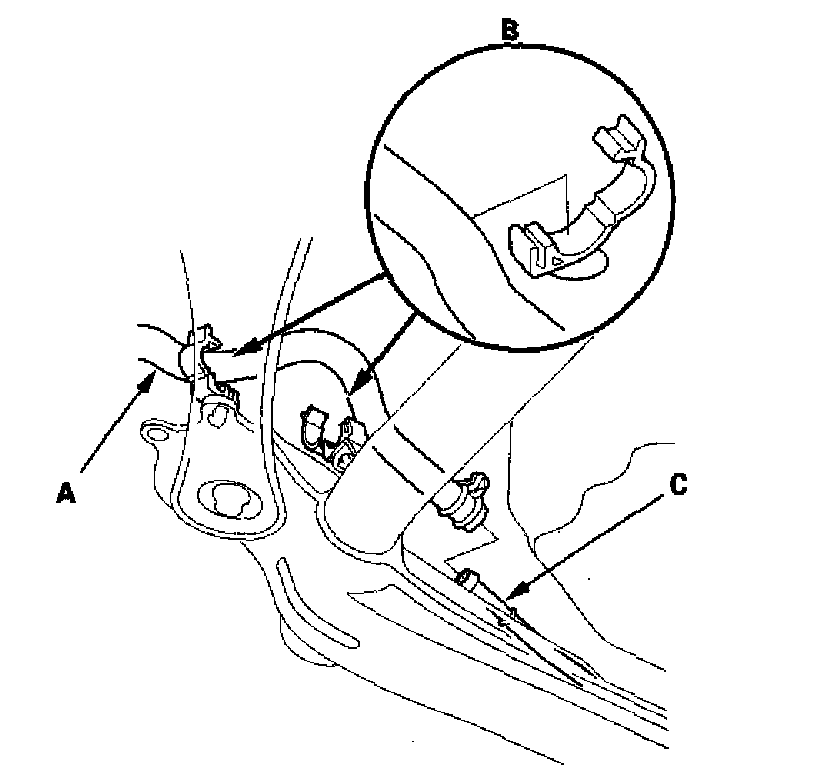 B

A

C