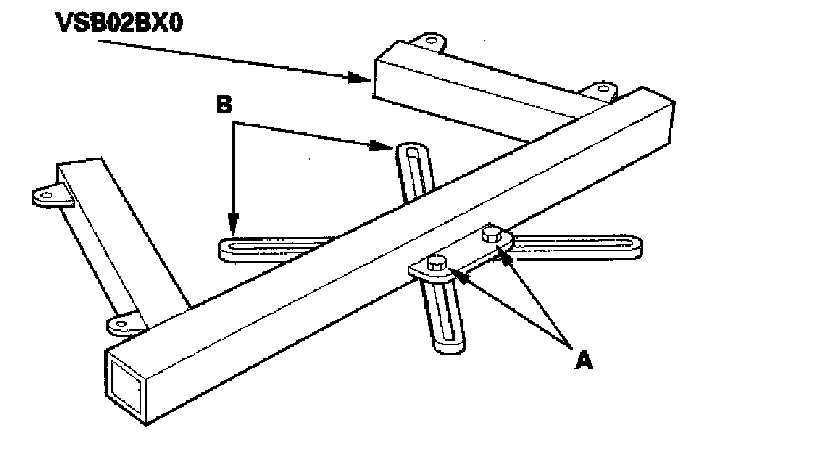 VSB02BX0

B

A