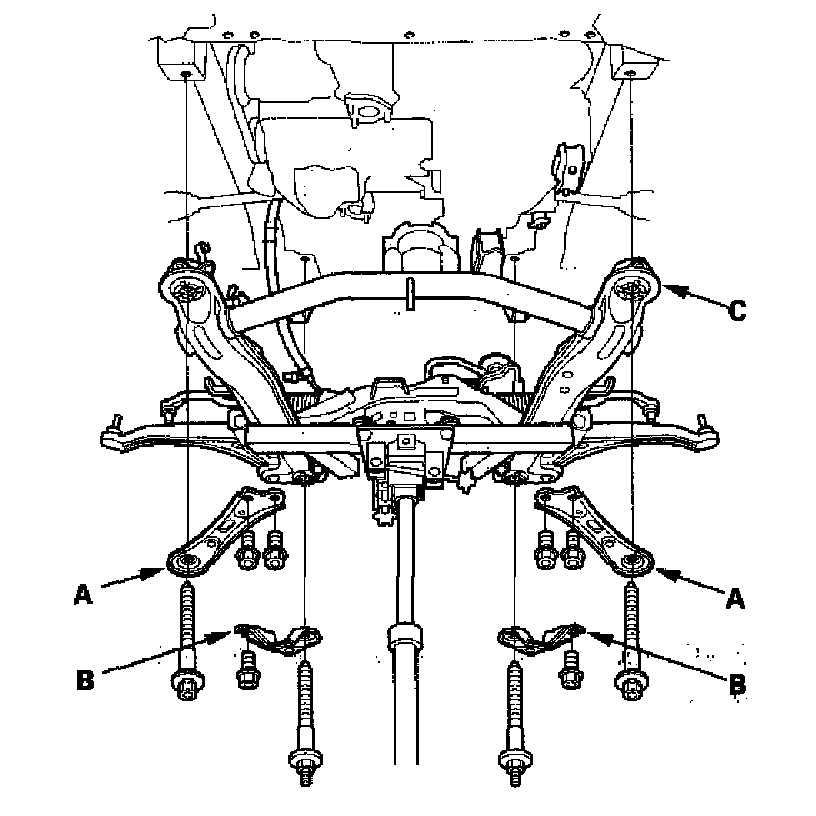 C

A

A

B

B