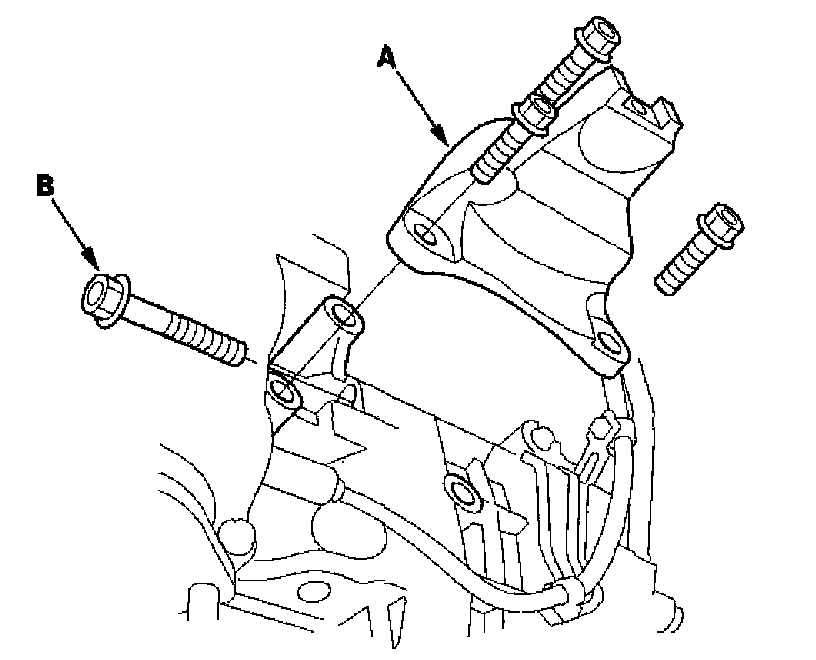 A

B