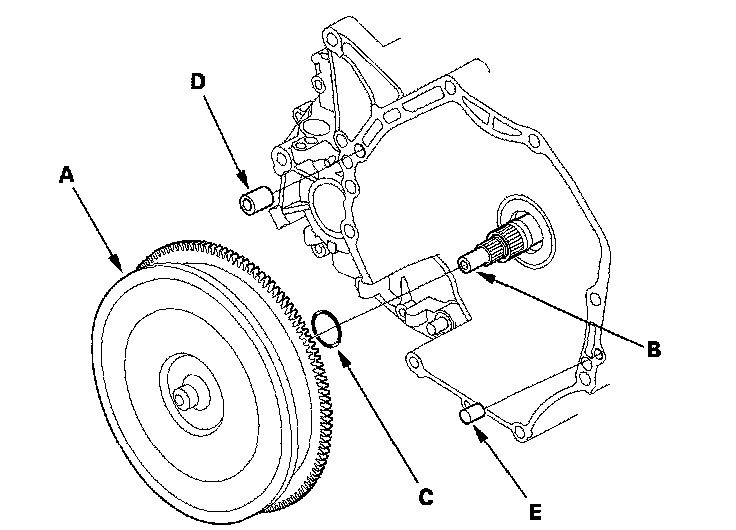 D
A
B
C
E