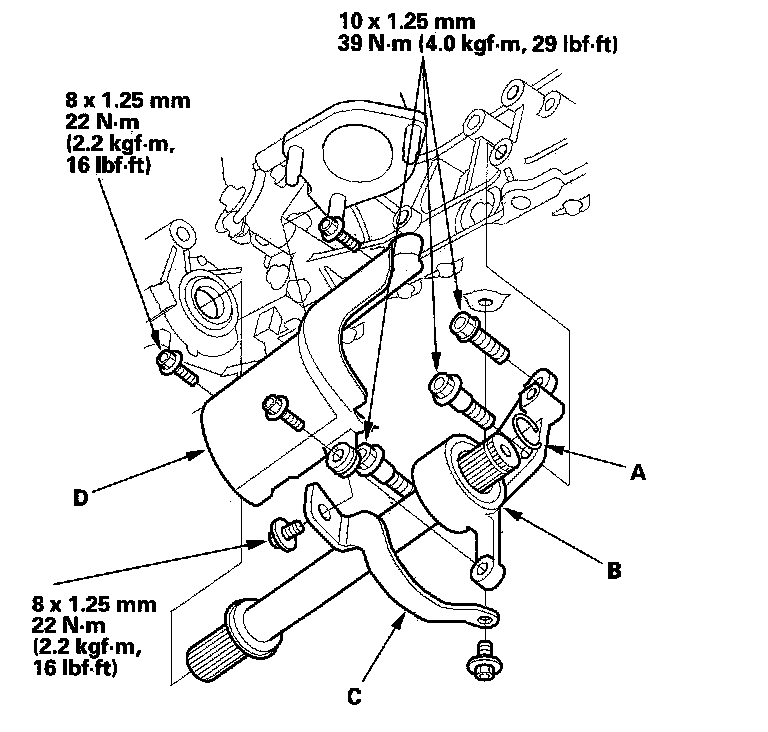 10 x 1.25 mm
39 N·m (4.0 kgf·m, 29 lbf·ft)

8 x 1.25 mm
22 N·m
(2.2 kgf·m,
16 lbf·ft)

A

D

B

8 x 1.25 mm
22 N·m
(2.2 kgf·m,
16 lbf·ft)

C