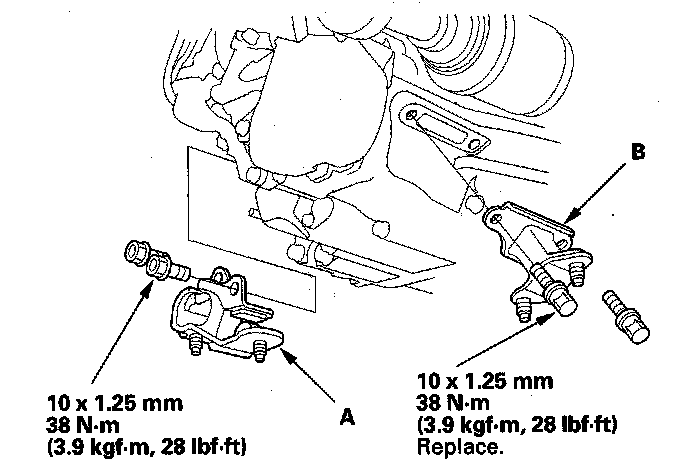 B

10 x 1.25 mm
38 N·m
(3.9 kgf·m, 28 lbf·ft)

A

10 x 1.25 mm
38 N·m
(3.9 kgf·m, 28 lbf·ft)
Replace.