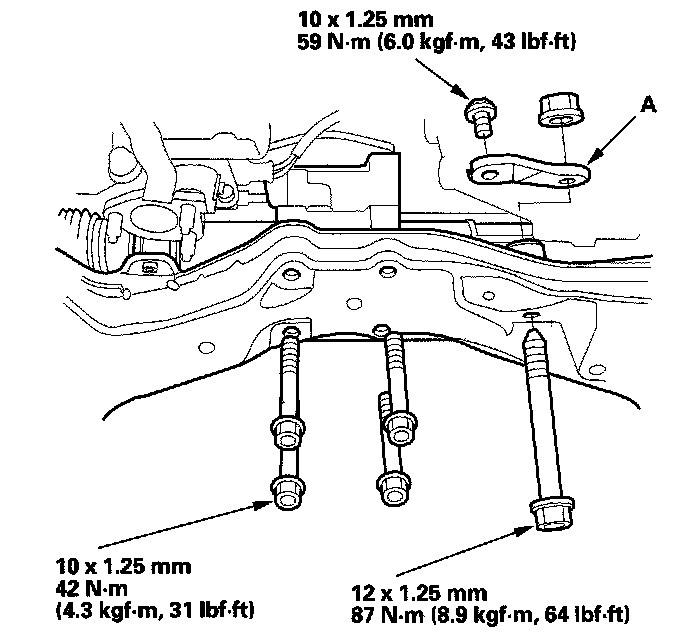 10 x 1.25 mm
59 N·m (6.0 kgf·m, 43 lbf·ft)

A

10 x 1.25 mm
42 N·m
(4.3 kgf·m, 31 lbf·ft)

12 x 1.25 mm
87 N·m (8.9 kgf·m, 64 lbf·ft)