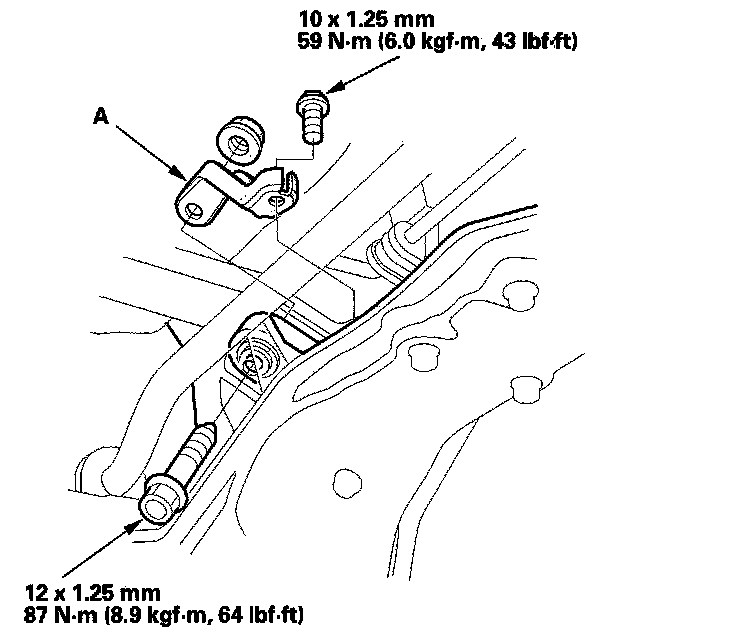 10 x 1.25 mm
59 N·m (6.0 kgf·m, 43 lbf·ft)

A

12 x 1.25 mm
87 N·m (8.9 kgf·m, 64 lbf·ft)