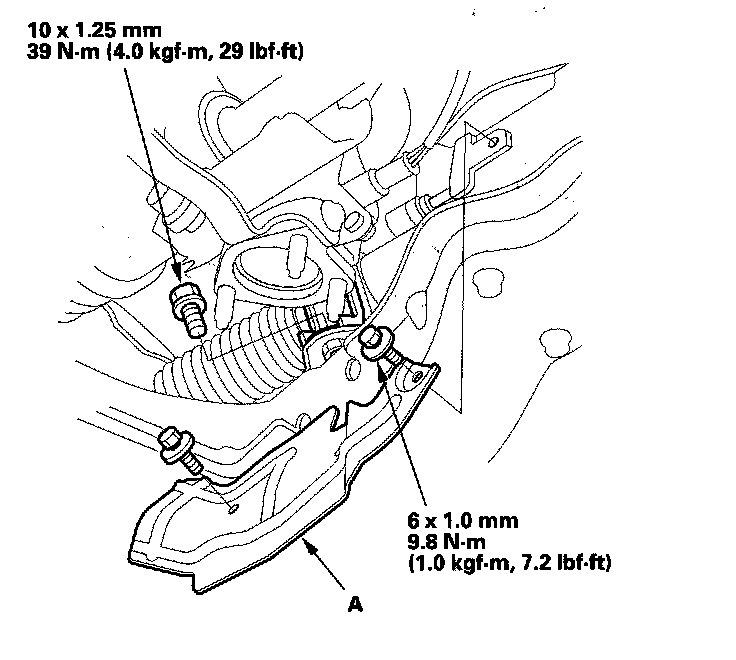 10 x 1.25 mm
39 N·m (4.0 kgf·m, 29 lbf·ft)

6 x 1.0 mm
9.8 N·m
(1.0 kgf·m, 7.2 lbf·ft)

A