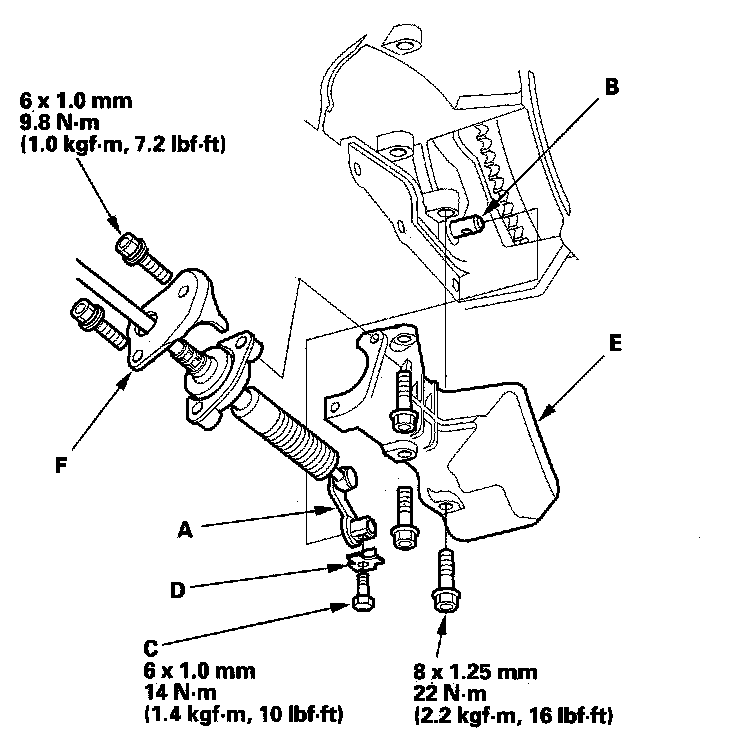 6 x 1.0 mm
9.8 N·m
(1.0 kgf·m, 7.2 lbf·ft)

B

E

F

A

D

C
6 x 1.0 mm
14 N·m
(1.4 kgf·m, 10 lbf·ft)

8 x 1.25 mm
22 N·m
(2.2 kgf·m, 16 lbf·ft)