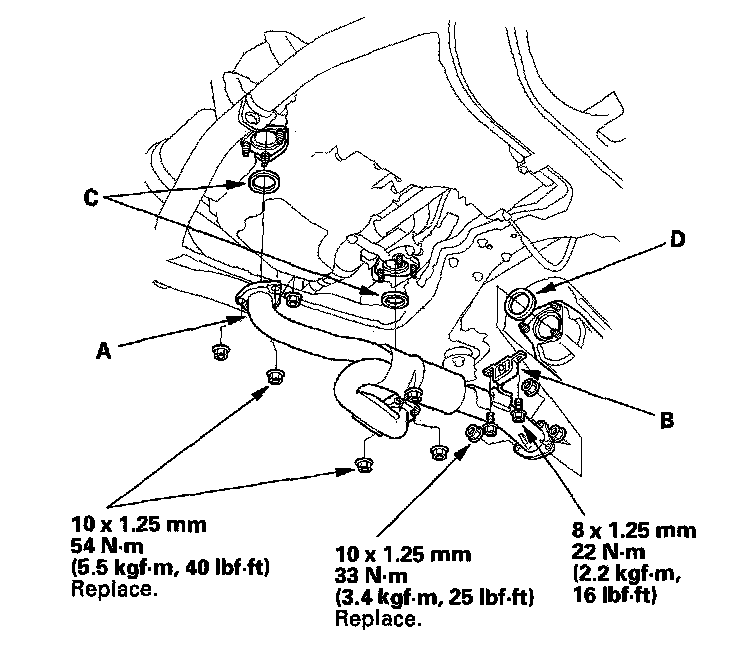 C

D

A

B

10 x 1.25 mm
54 N·m
(5.5 kgf·m, 40 lbf·ft)
Replace.

10 x 1.25 mm
33 N·m
(3.4 kgf·m, 25 lbf·ft)
Replace.

8 x 1.25 mm
22 N·m
(2.2 kgf·m,
16 lbf·ft)