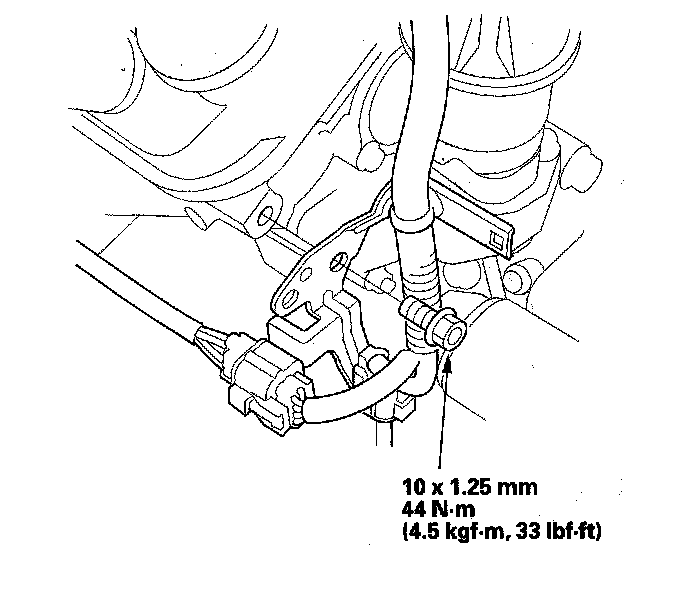 10 x 1.25 mm
44 N·m
(4.5 kgf·m, 33 lbf·ft)