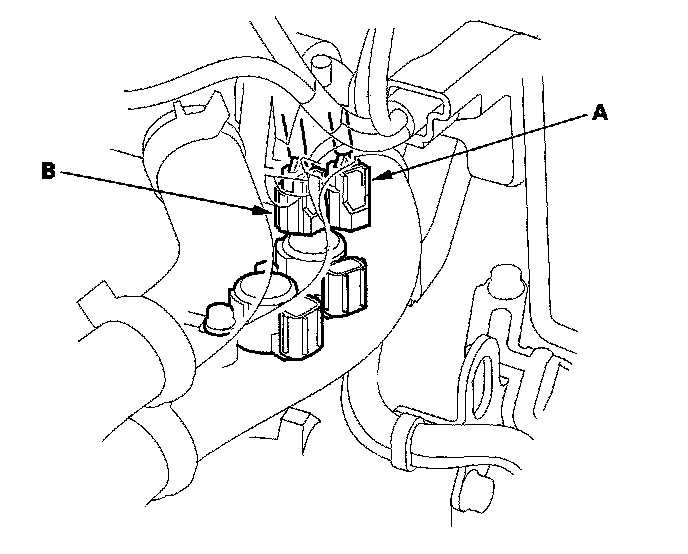 A
B