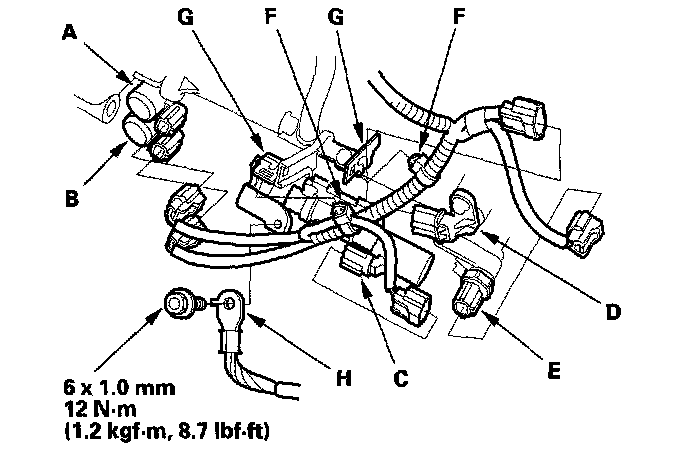 A
G
F
G
F
B
D
E
C
H
6 x 1.0 mm
12 N·m
(1.2 kgf·m, 8.7 lbf·ft)