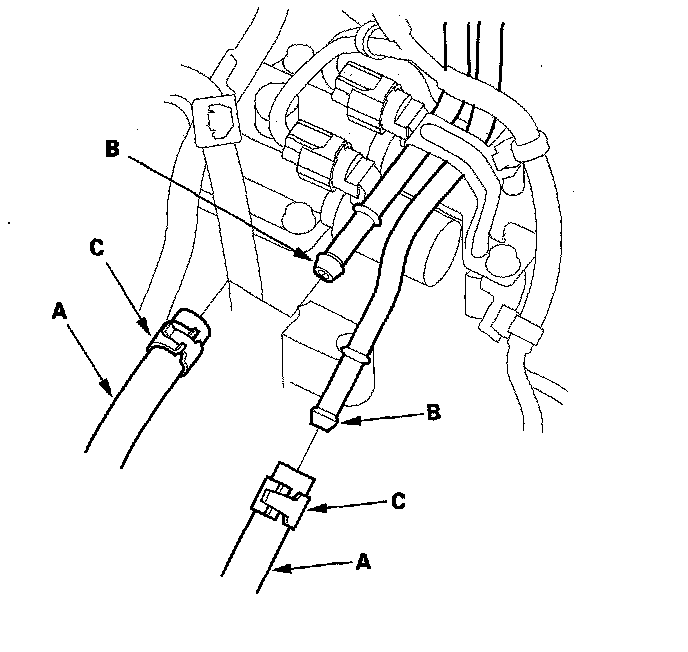 B
C
A
B
C
A