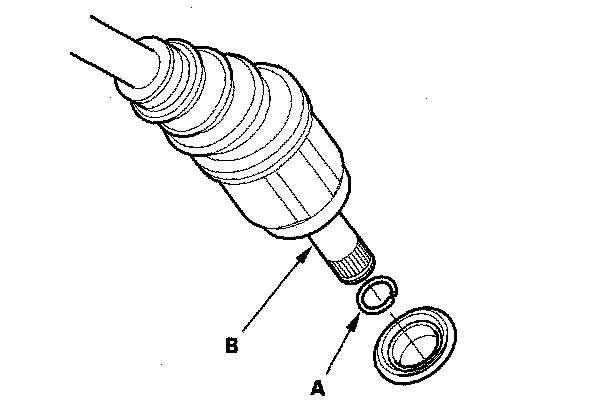 B

A