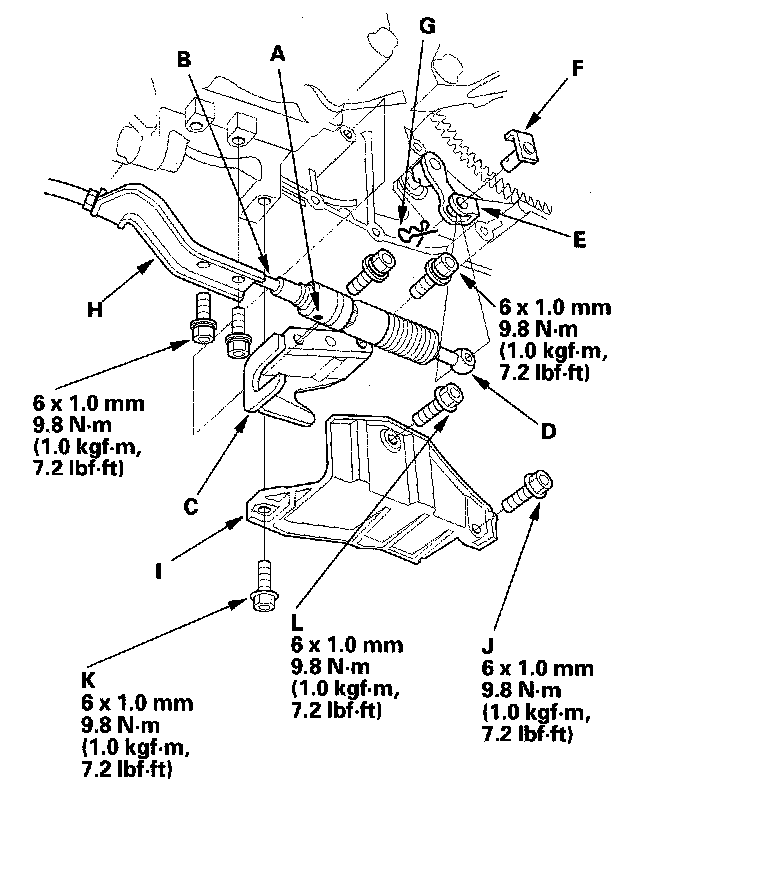 B A G F

E

H

6 x 1.0 mm
9.8 N·m
(1.0 kgf·m,
7.2 lbf·ft)

6 x 1.0 mm
9.8 N·m
(1.0 kgf·m,
7.2 lbf·ft)

D

C

I

L
6 x 1.0 mm
9.8 N·m
(1.0 kgf·m,
7.2 lbf·ft)

J
6 x 1.0 mm
9.8 N·m
(1.0 kgf·m,
7.2 lbf·ft)

K
6 x 1.0 mm
9.8 N·m
(1.0 kgf·m,
7.2 lbf·ft)