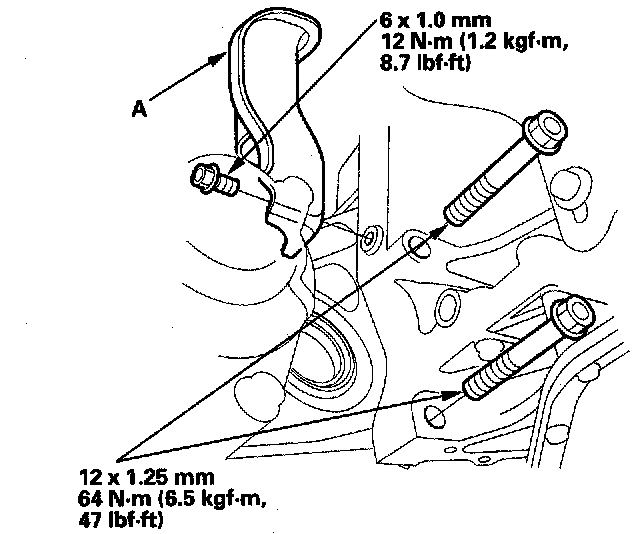 6 x 1.0 mm
12 N·m (1.2 kgf·m, 8.7 lbf·ft)

A

12 x 1.25 mm
64 N·m (6.5 kgf·m, 47 lbf·ft)