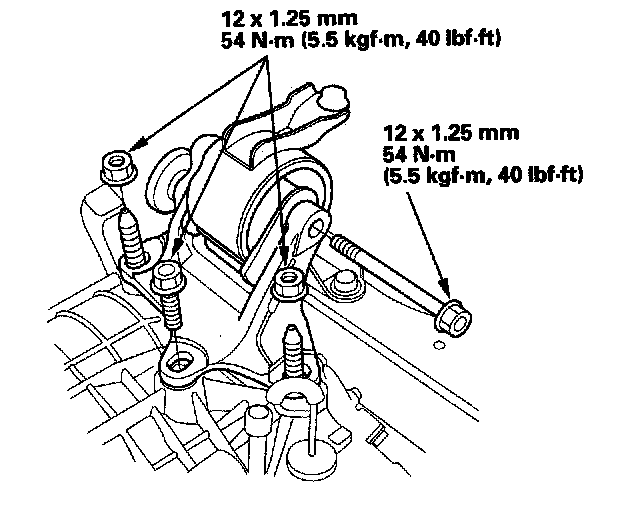 12 x 1.25 mm
54 N·m (5.5 kgf·m, 40 lbf·ft)

12 x 1.25 mm
54 N·m
(5.5 kgf·m, 40 lbf·ft)