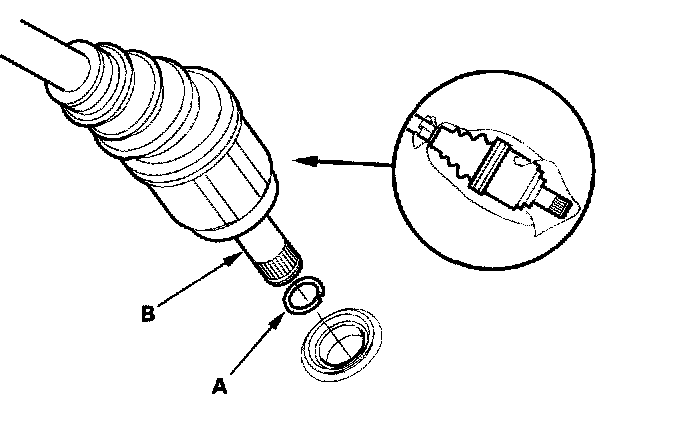 B

A