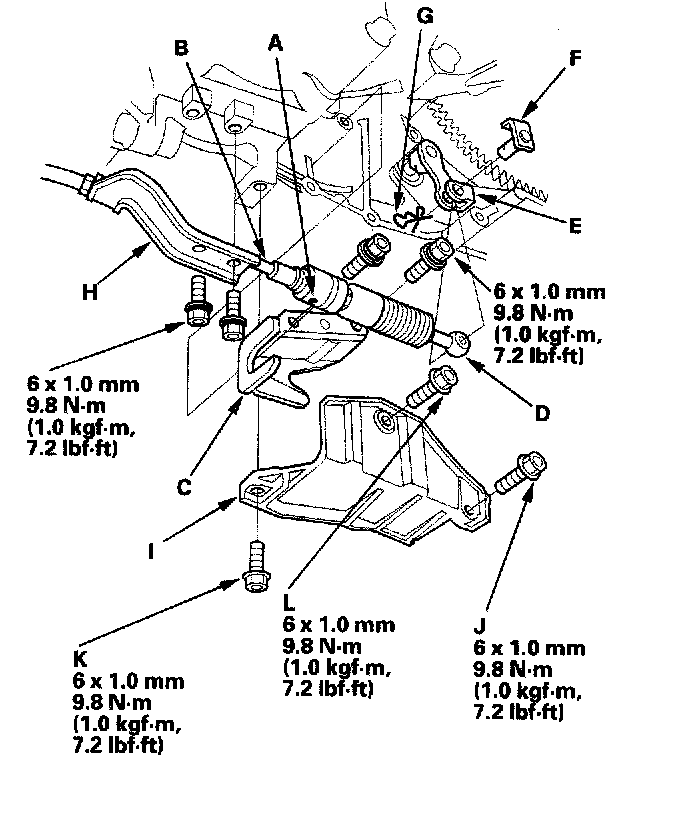 B
A
G
F
E
H
6 x 1.0 mm
9.8 N·m
(1.0 kgf·m,
7.2 lbf·ft)

6 x 1.0 mm
9.8 N·m
(1.0 kgf·m,
7.2 lbf·ft)

D
C
I
L
6 x 1.0 mm
9.8 N·m
(1.0 kgf·m,
7.2 lbf·ft)

J
6 x 1.0 mm
9.8 N·m
(1.0 kgf·m,
7.2 lbf·ft)

K
6 x 1.0 mm
9.8 N·m
(1.0 kgf·m,
7.2 lbf·ft)