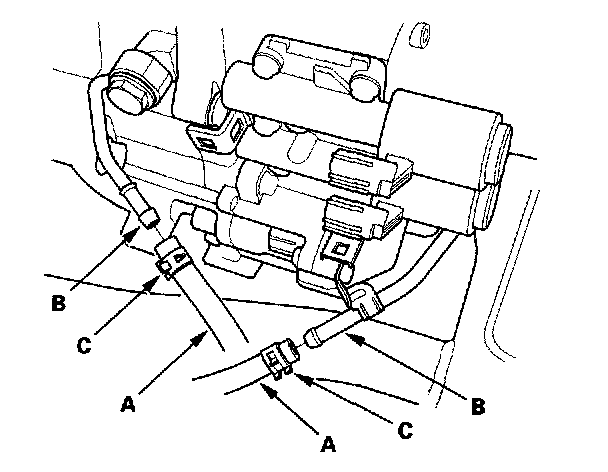 B
C
A
A
C
B