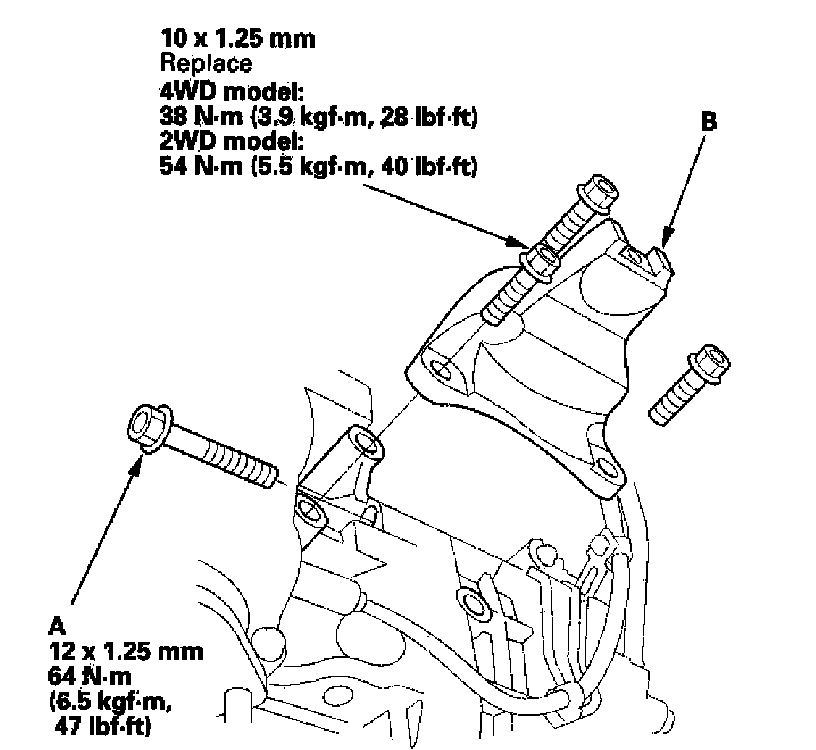 10 x 1.25 mm
Replace
4WD model:
38 N·m (3.9 kgf·m, 28 lbf·ft)
2WD model:
54 N·m (5.5 kgf·m, 40 lbf·ft)

B

A
12 x 1.25 mm
64 N·m
(6.5 kgf·m,
47 lbf·ft)