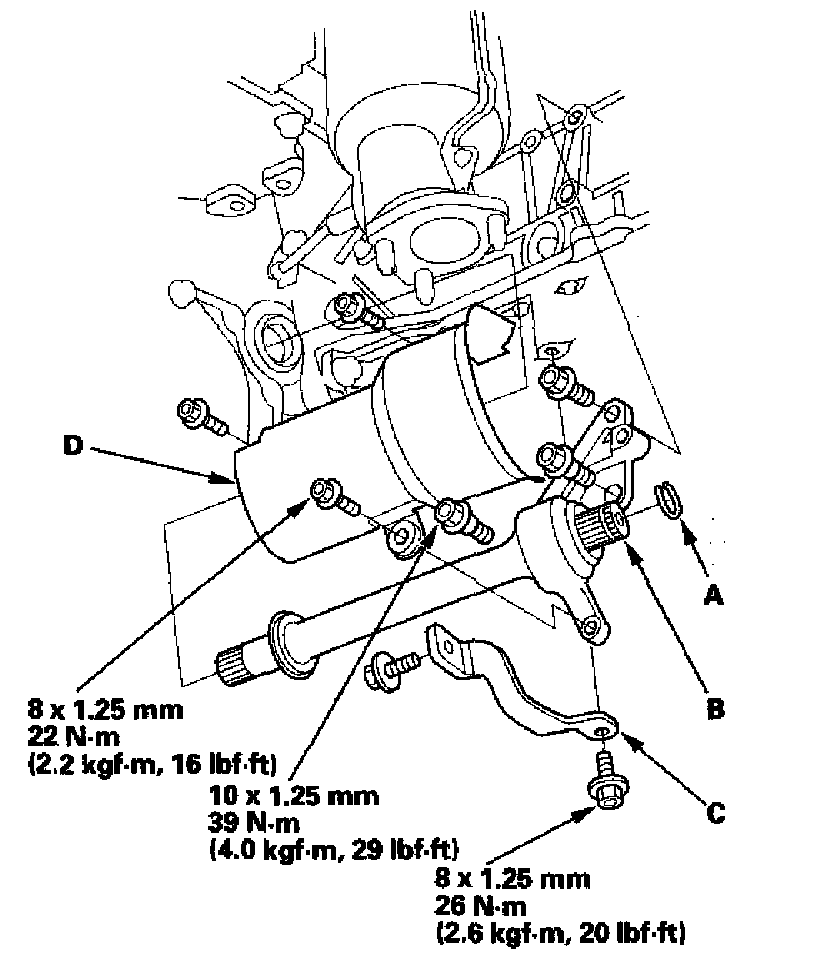 D

A

B

C

8 x 1.25 mm
22 N·m
(2.2 kgf·m, 16 lbf·ft)

10 x 1.25 mm
39 N·m
(4.0 kgf·m, 29 lbf·ft)

8 x 1.25 mm
26 N·m
(2.6 kgf·m, 20 lbf·ft)