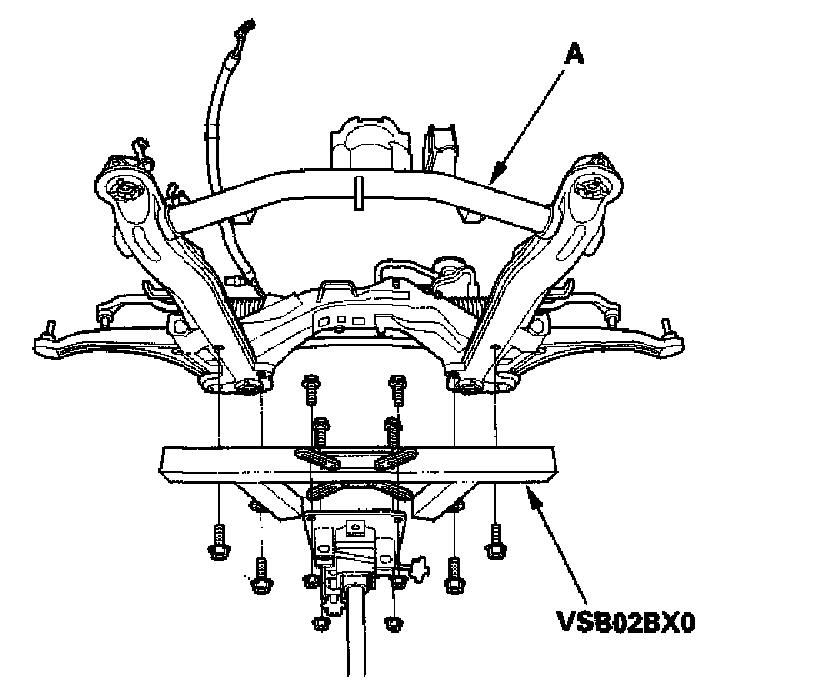 A

VSB02BX0