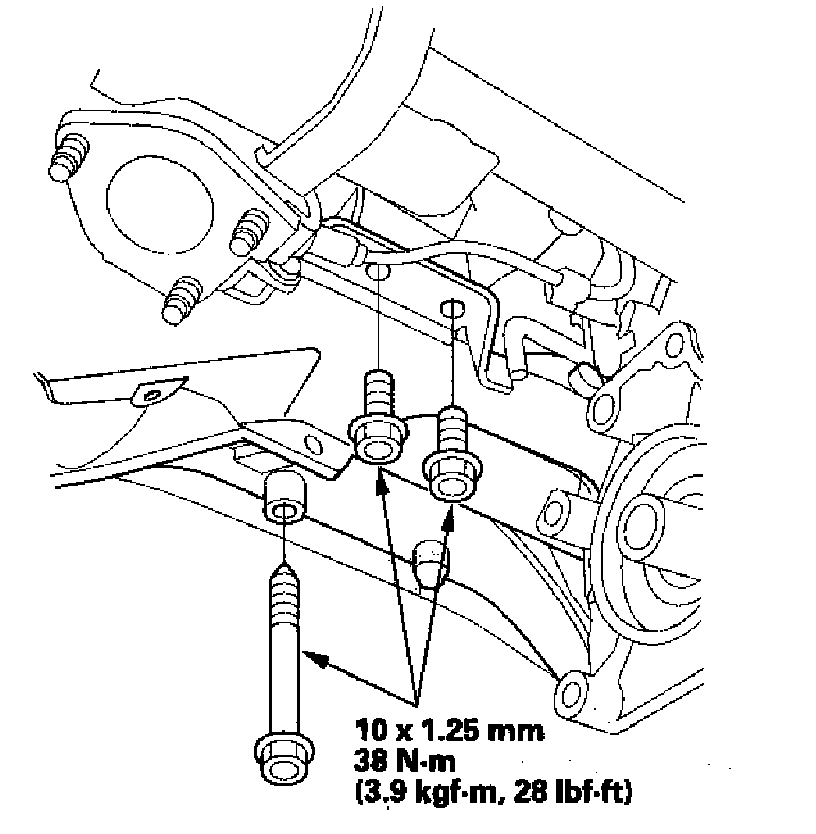 10 x 1.25 mm
38 N·m
(3.9 kgf·m, 28 lbf·ft)