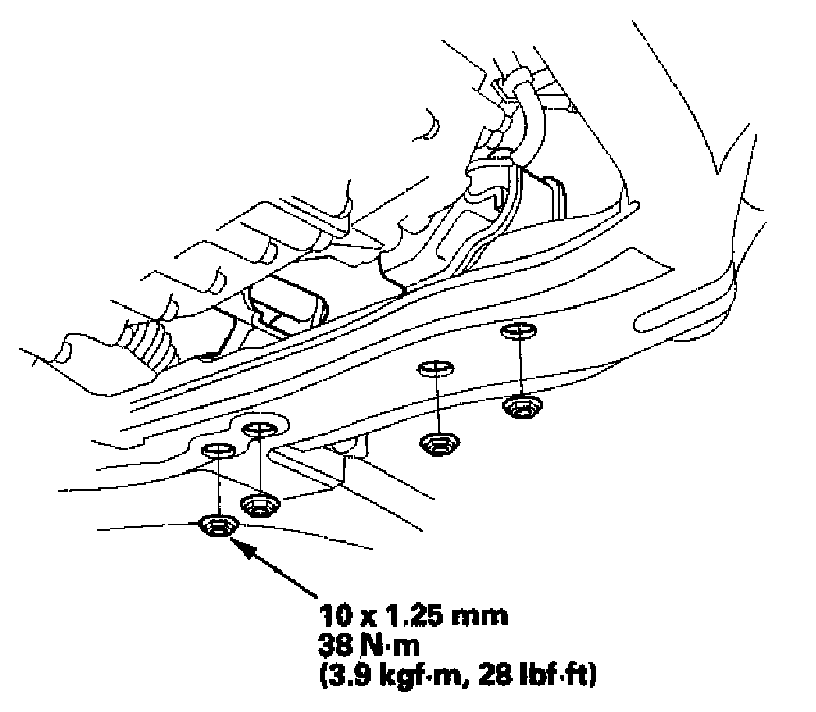 10 x 1.25 mm
38 N·m
(3.9 kgf·m, 28 lbf·ft)