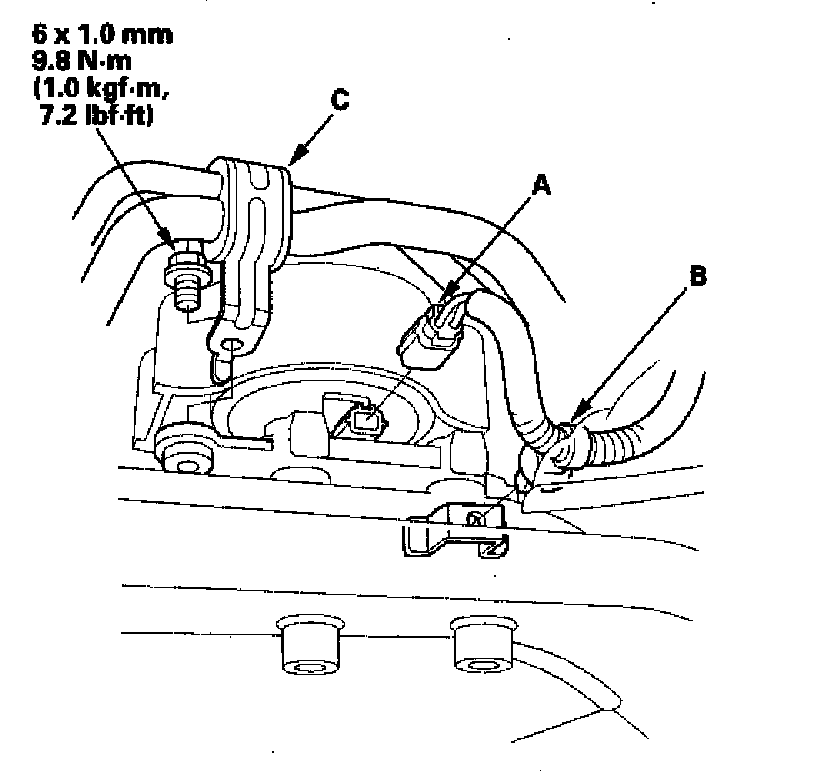 6 x 1.0 mm
9.8 N·m
(1.0 kgf·m,
7.2 lbf·ft)

C

A

B