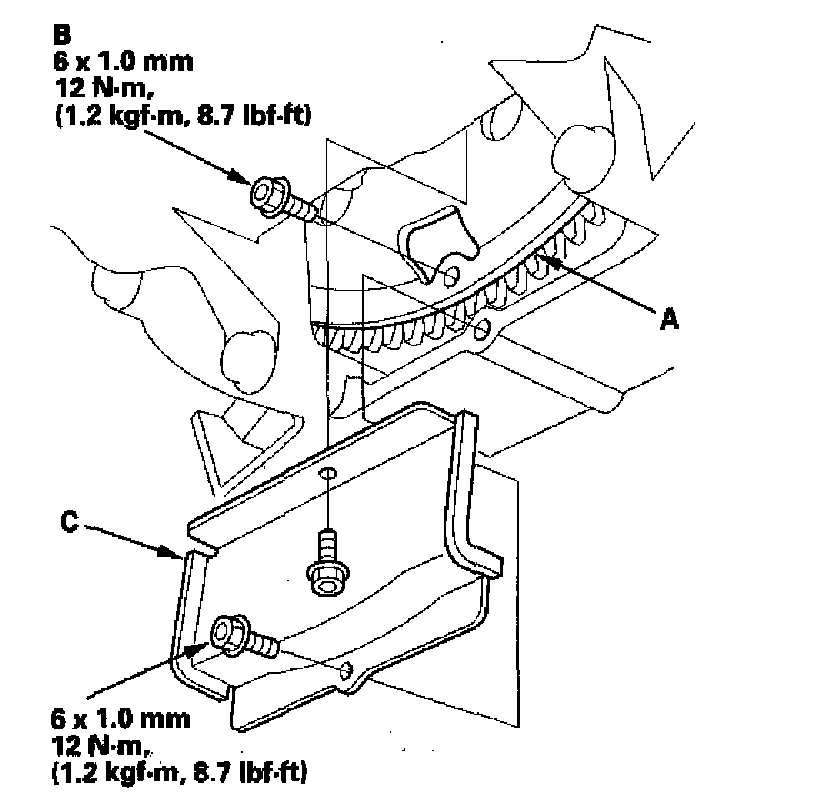 B
6 x 1.0 mm
12 N·m,
(1.2 kgf·m, 8.7 lbf·ft)

A

C

6 x 1.0 mm
12 N·m,
(1.2 kgf·m, 8.7 lbf·ft)