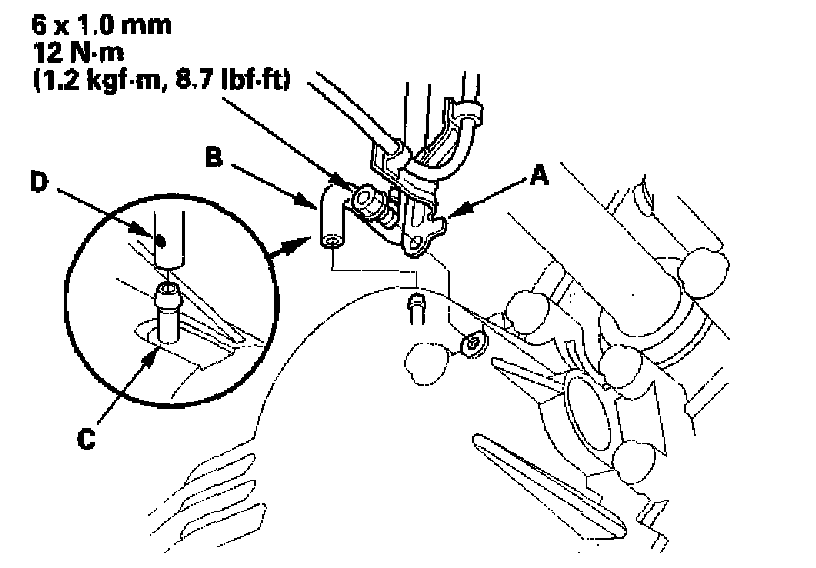 6 x 1.0 mm
12 N·m
(1.2 kgf·m, 8.7 lbf·ft)

B

A

D

C