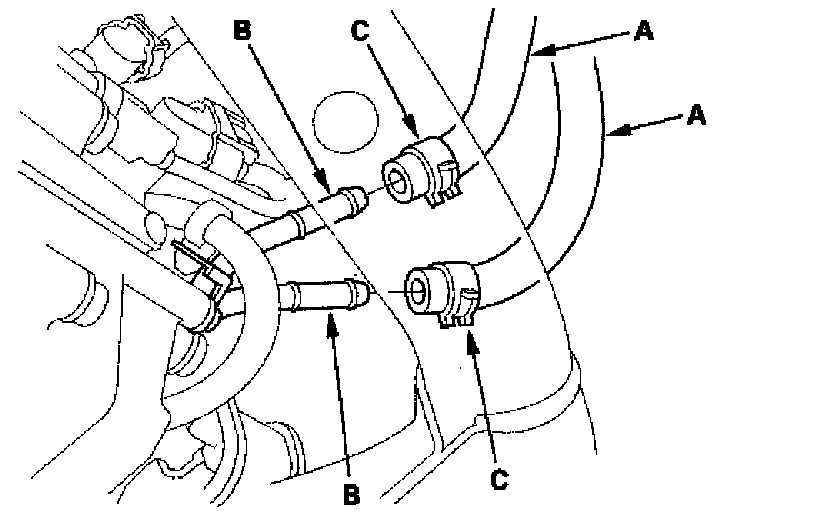 B
C
A
A
B
C