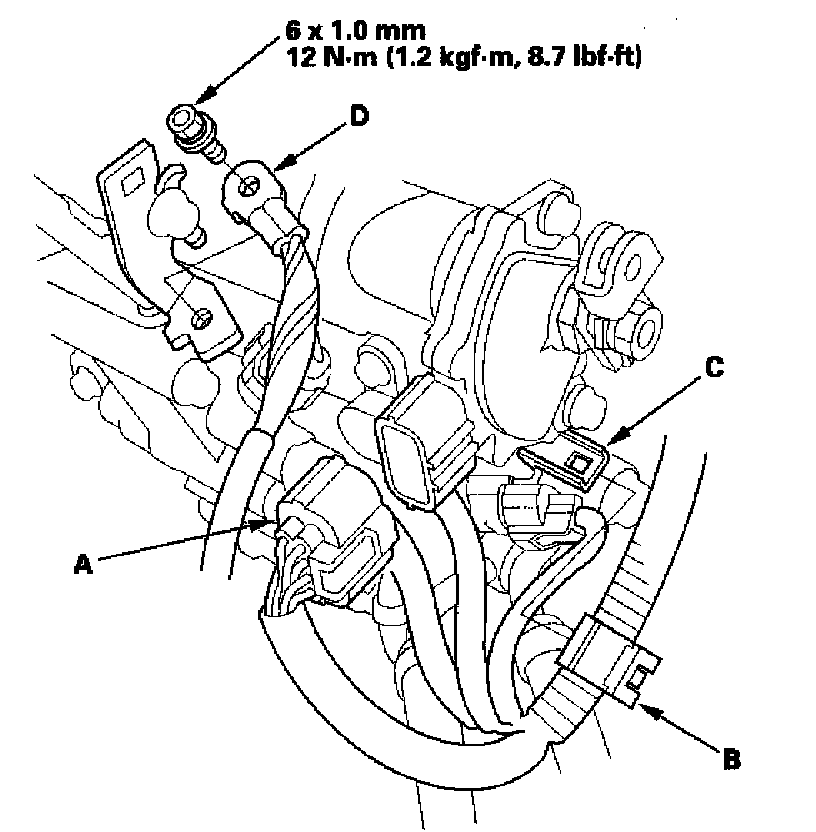 6 x 1.0 mm
12 N·m (1.2 kgf·m, 8.7 lbf·ft)

D

C

A

B